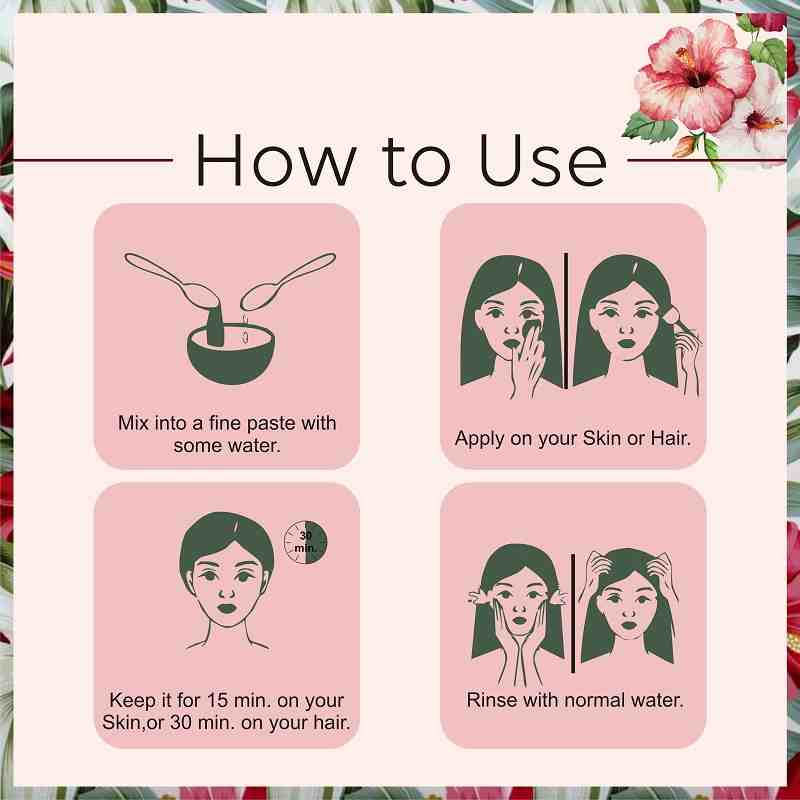 How to Use

Mix into a fine paste with some water.

Apply on your Skin or Hair.

30 min.

Keep it for 15 min. on your Skin,or 30 min. on your hair.

Rinse with normal water.